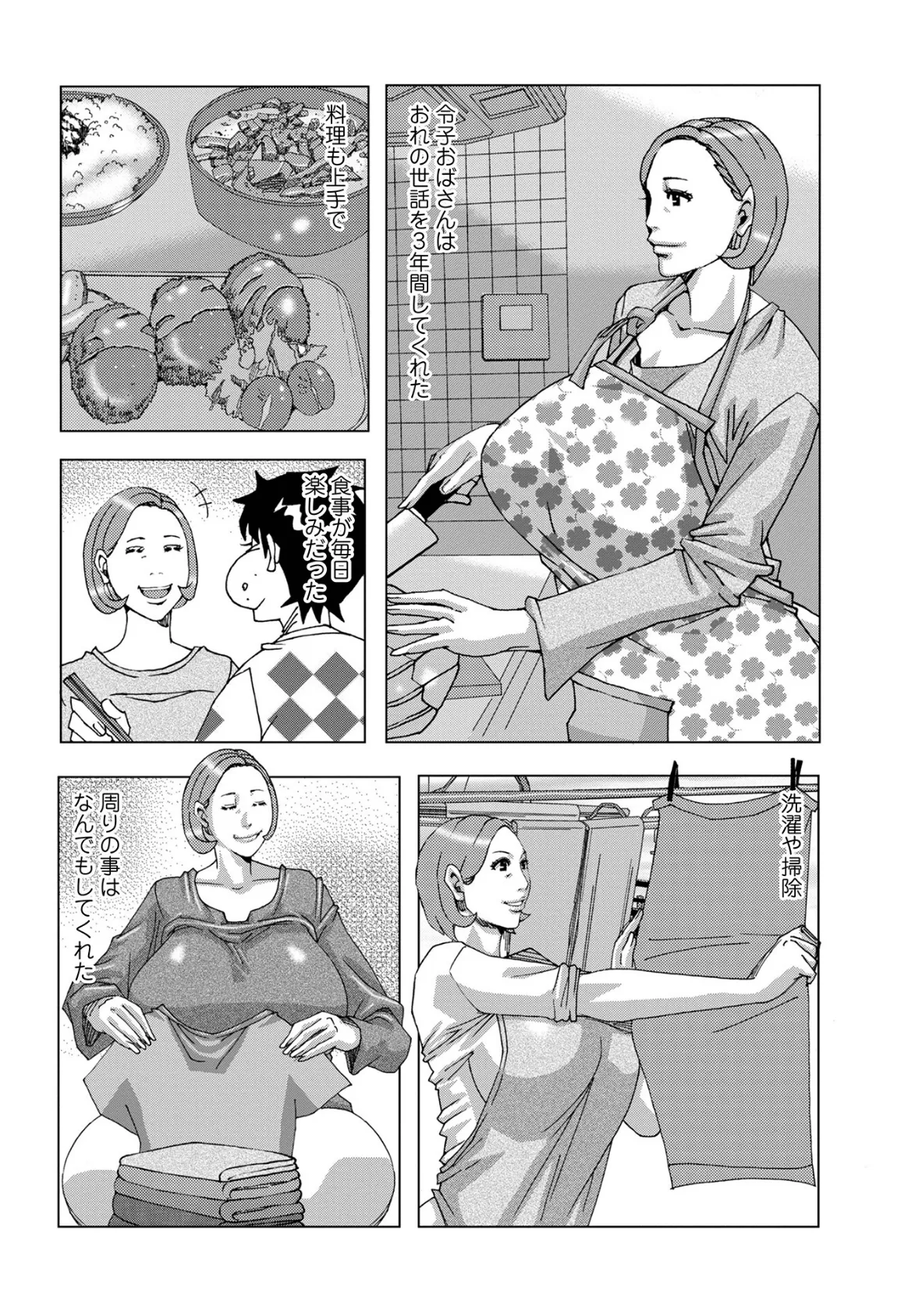 令子おばさんは
おれの世話を3年間してくれた

料理も上手で

食事が毎日
楽しみだった

洗濯や掃除

周りの事は
なんでもしてくれた